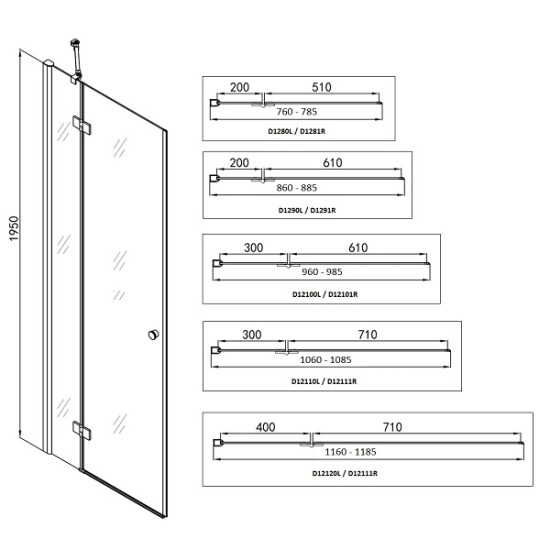 1950

200
510
760 - 785
D1280L / D1281R

200
610
860 - 885
D1290L / D1291R

300
610
960 - 985
D12100L / D12101R

300
710
1060 - 1085
D12110L / D12111R

400
710
1160 - 1185
D12120L / D12111R